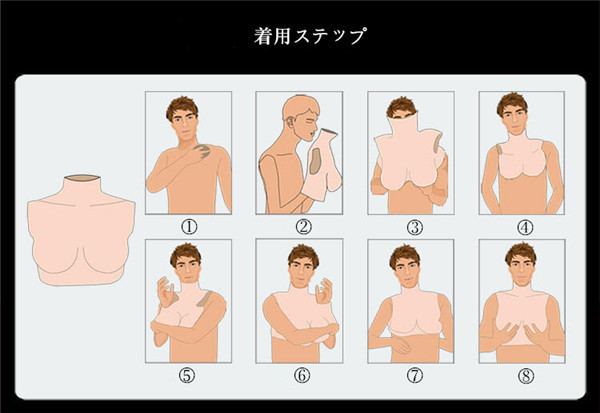 着用ステップ

①
②
③
④
⑤
⑥
⑦
⑧